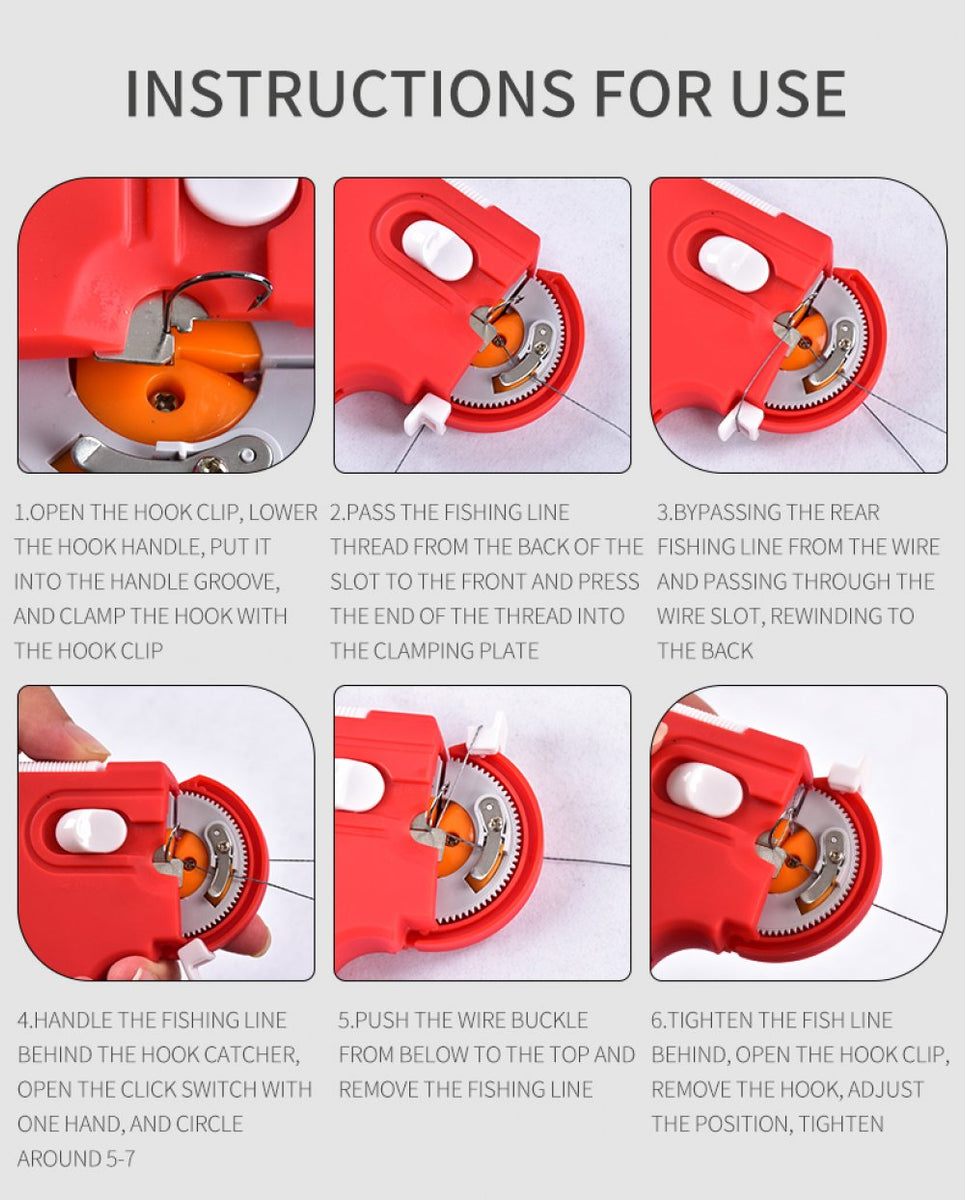 INSTRUCTIONS FOR USE

1.OPEN THE HOOK CLIP, LOWER THE HOOK HANDLE, PUT IT INTO THE HANDLE GROOVE, AND CLAMP THE HOOK WITH THE HOOK CLIP

2.PASS THE FISHING LINE THREAD FROM THE BACK OF THE SLOT TO THE FRONT AND PRESS THE END OF THE THREAD INTO THE CLAMPING PLATE

3.BYPASSING THE REAR FISHING LINE FROM THE WIRE AND PASSING THROUGH THE WIRE SLOT, REWINDING TO THE BACK

4.HANDLE THE FISHING LINE BEHIND THE HOOK CATCHER, OPEN THE CLICK SWITCH WITH ONE HAND, AND CIRCLE AROUND 5-7

5.PUSH THE WIRE BUCKLE FROM BELOW TO THE TOP AND REMOVE THE FISHING LINE

6.TIGHTEN THE FISH LINE BEHIND, OPEN THE HOOK CLIP, REMOVE THE HOOK, ADJUST THE POSITION, TIGHTEN