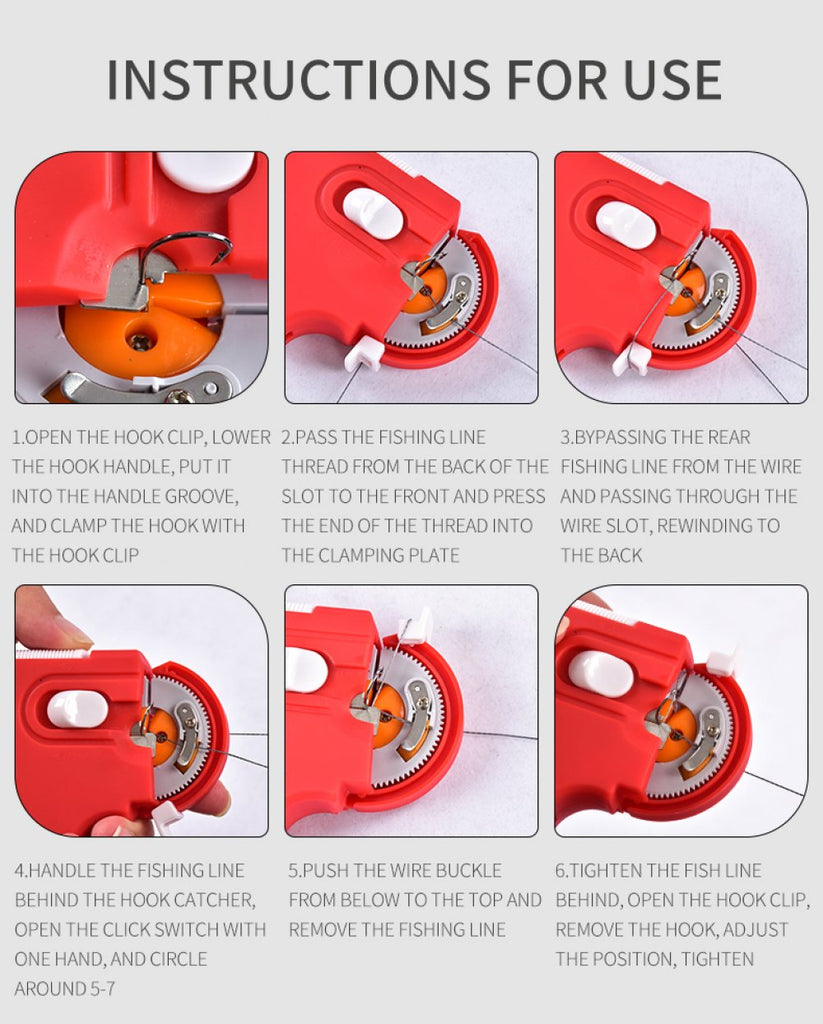 INSTRUCTIONS FOR USE

1.OPEN THE HOOK CLIP, LOWER THE HOOK HANDLE, PUT IT INTO THE HANDLE GROOVE, AND CLAMP THE HOOK WITH THE HOOK CLIP

2.PASS THE FISHING LINE THREAD FROM THE BACK OF THE SLOT TO THE FRONT AND PRESS THE END OF THE THREAD INTO THE CLAMPING PLATE

3.BYPASSING THE REAR FISHING LINE FROM THE WIRE AND PASSING THROUGH THE WIRE SLOT, REWINDING TO THE BACK

4.HANDLE THE FISHING LINE BEHIND THE HOOK CATCHER, OPEN THE CLICK SWITCH WITH ONE HAND, AND CIRCLE AROUND 5-7

5.PUSH THE WIRE BUCKLE FROM BELOW TO THE TOP AND REMOVE THE FISHING LINE

6.TIGHTEN THE FISH LINE BEHIND, OPEN THE HOOK CLIP, REMOVE THE HOOK, ADJUST THE POSITION, TIGHTEN